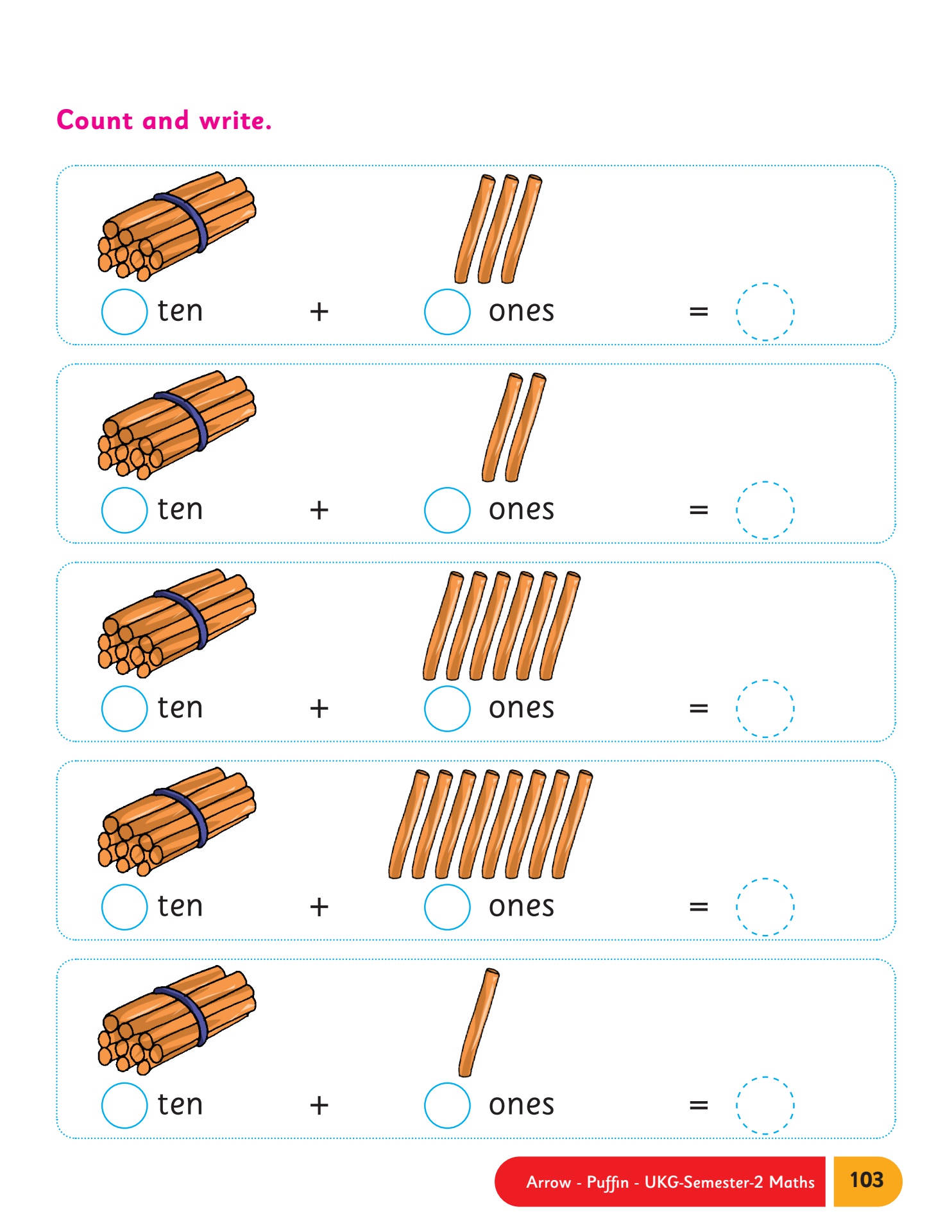 Count and write.

ten + ones =

ten + ones =

ten + ones =

ten + ones =

ten + ones =

Arrow - Puffin - UKG-Semester-2 Maths 103