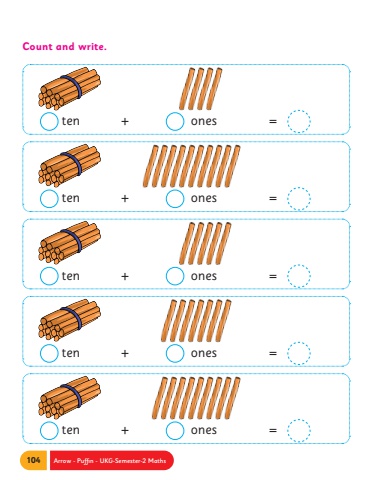 Count and write.

ten + ones =

ten + ones =

ten + ones =

ten + ones =

ten + ones =

104 Arrow - Puffin - UKG-Semester-2 Maths