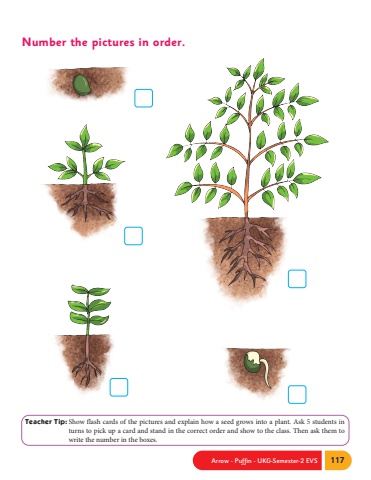 Number the pictures in order.

Teacher Tip: Show flash cards of the pictures and explain how a seed grows into a plant. Ask 5 students in turns to pick up a card and stand in the correct order and show to the class. Then ask them to write the number in the boxes.

Arrow - Puffin - UKG-Semester-2 EVS 117